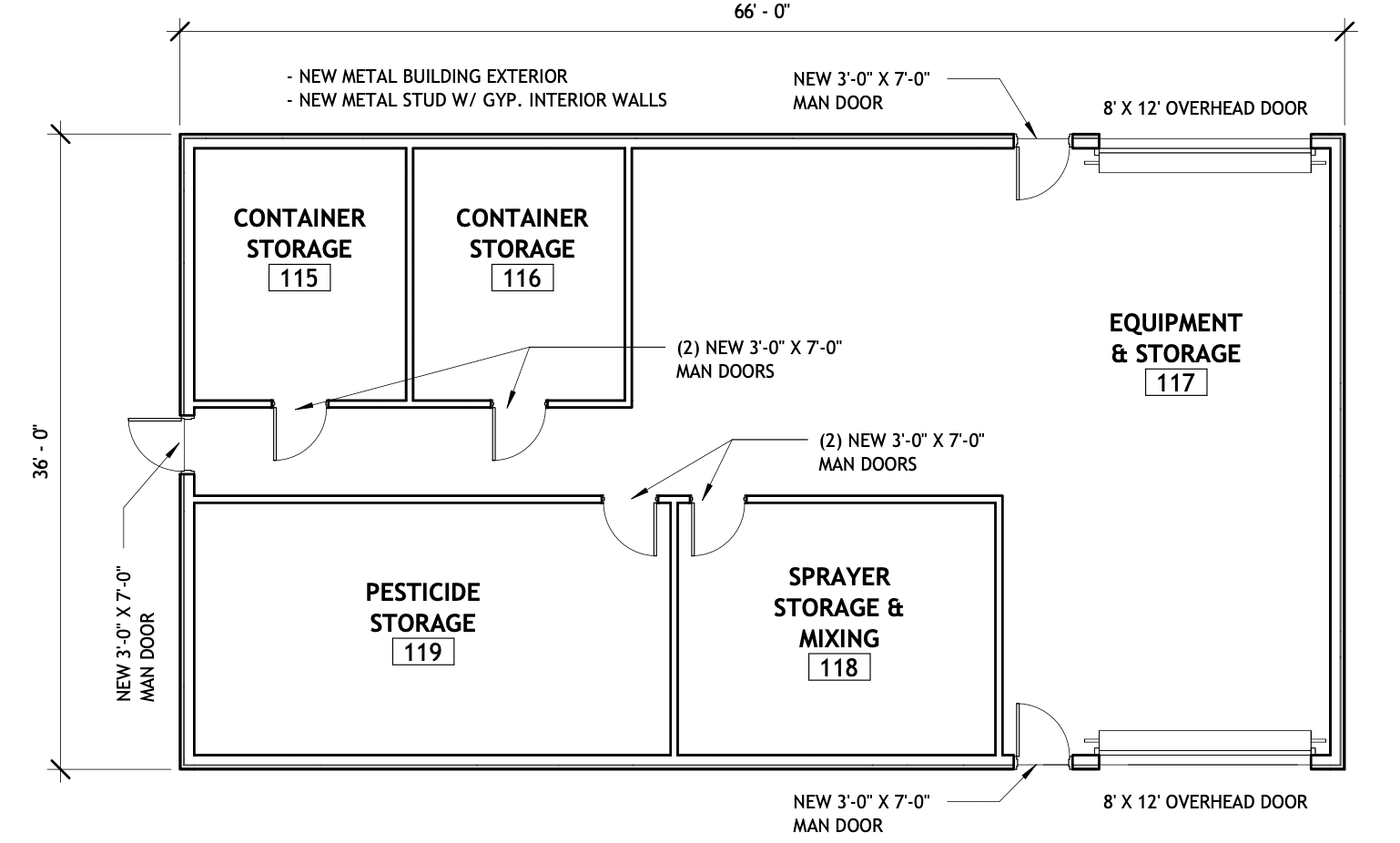 66' - 0"

- NEW METAL BUILDING EXTERIOR
- NEW METAL STUD W/ GYP. INTERIOR WALLS

NEW 3'-0" X 7'-0"
MAN DOOR

8' X 12' OVERHEAD DOOR

36' - 0"

CONTAINER STORAGE
115

CONTAINER STORAGE
116

EQUIPMENT & STORAGE
117

(2) NEW 3'-0" X 7'-0"
MAN DOORS

(2) NEW 3'-0" X 7'-0"
MAN DOORS

NEW 3'-0" X 7'-0"
MAN DOOR

PESTICIDE STORAGE
119

SPRAYER STORAGE & MIXING
118

NEW 3'-0" X 7'-0"
MAN DOOR

8' X 12' OVERHEAD DOOR